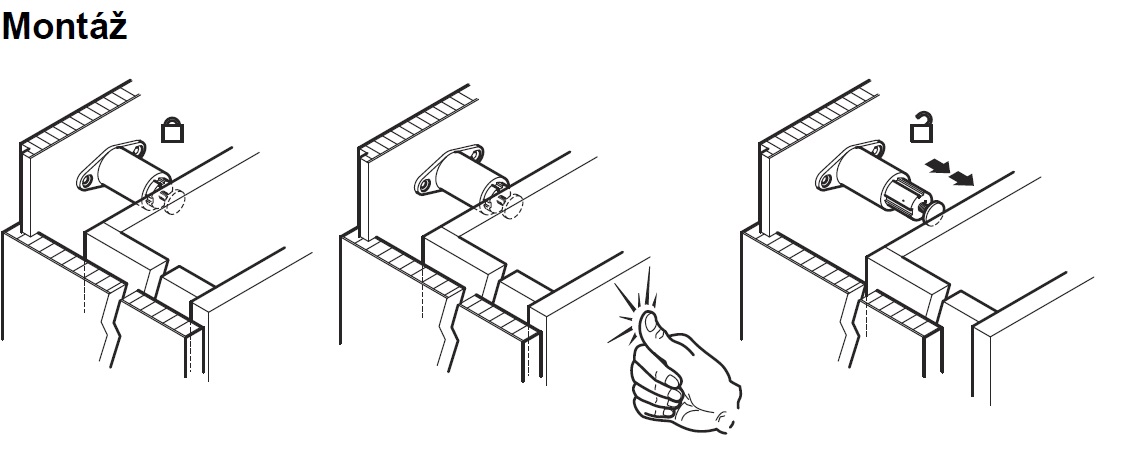 Montáž